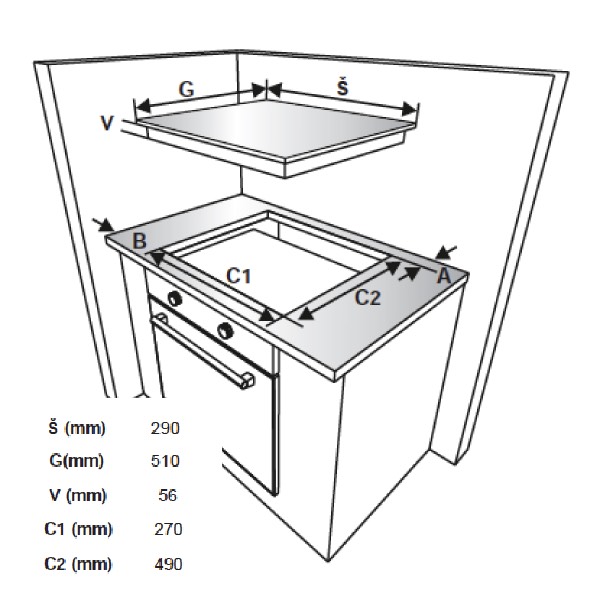 G
Š
V
B
C1
C2
A

| Š (mm) | 290 |
|---|---|
| G(mm) | 510 |
| V (mm) | 56 |
| C1 (mm) | 270 |
| C2 (mm) | 490 |